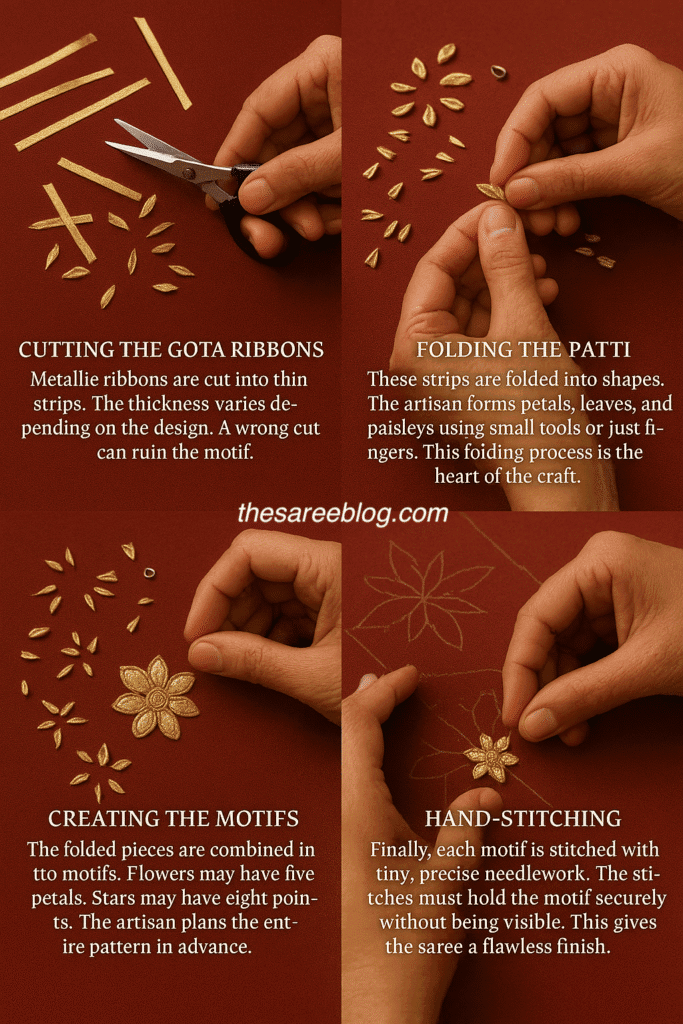 CUTTING THE GOTA RIBBONS

Metallie ribbons are cut into thin strips. The thickness varies depending on the design. A wrong cut can ruin the motif.

FOLDING THE PATTI

These strips are folded into shapes. The artisan forms petals, leaves, and paisleys using small tools or just fingers. This foiding process is the heart of the craft.

thesareeblog.com

CREATING THE MOTIFS

The folded pieces are combined in tto motifs. Flowers may have five petals. Stars may have eight points. The artisan plans the entire pattern in advance.

HAND-STITCHING

Finally, each motif is stitched with tiny, precise needlework. The stitches must hold the motif securely without being visible. This gives the saree a flawless finish.